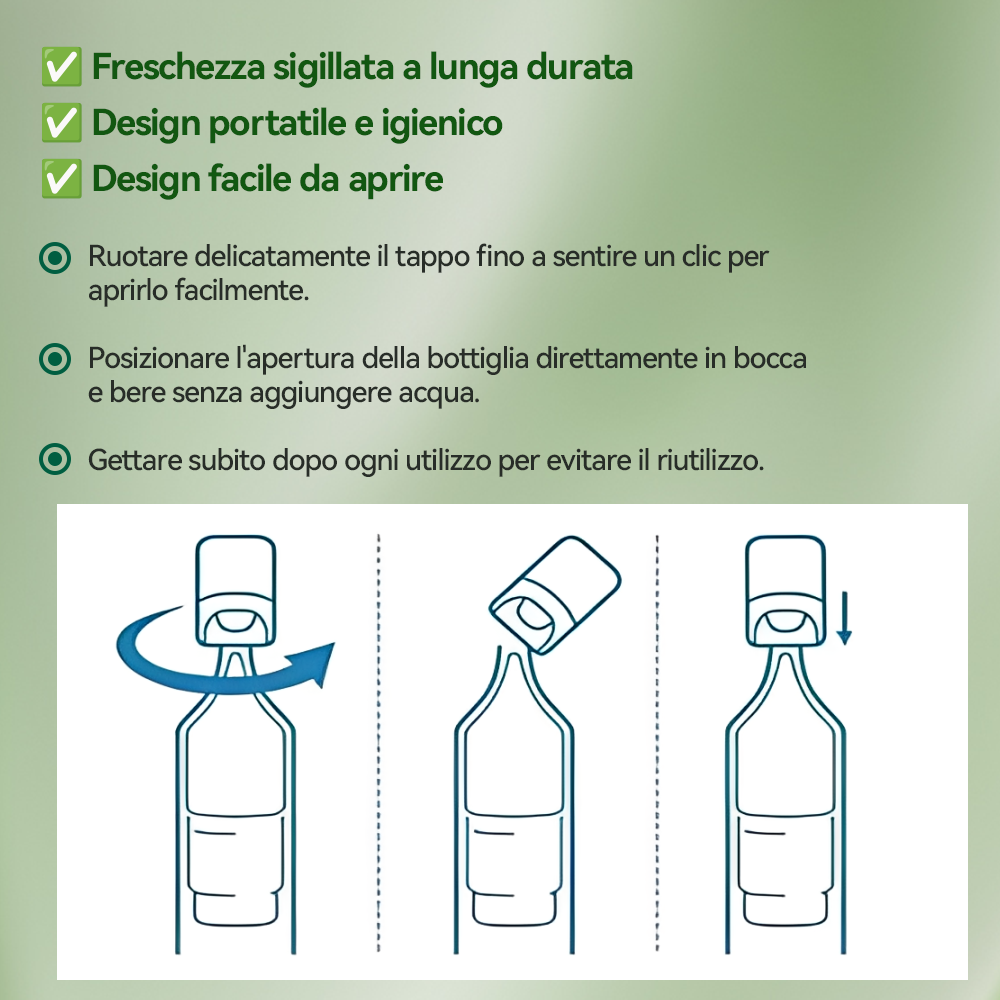 ✅ Freschezza sigillata a lunga durata
✅ Design portatile e igienico
✅ Design facile da aprire

Ruotare delicatamente il tappo fino a sentire un clic per aprirlo facilmente.

Posizionare l'apertura della bottiglia direttamente in bocca e bere senza aggiungere acqua.

Gettare subito dopo ogni utilizzo per evitare il riutilizzo.